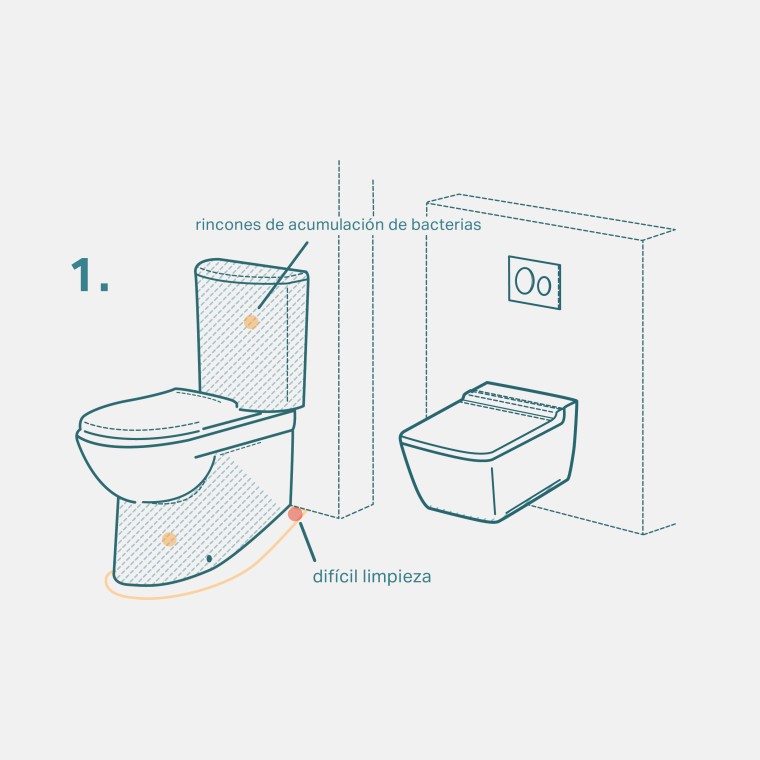 1.

rincones de acumulación de bacterias

difícil limpieza